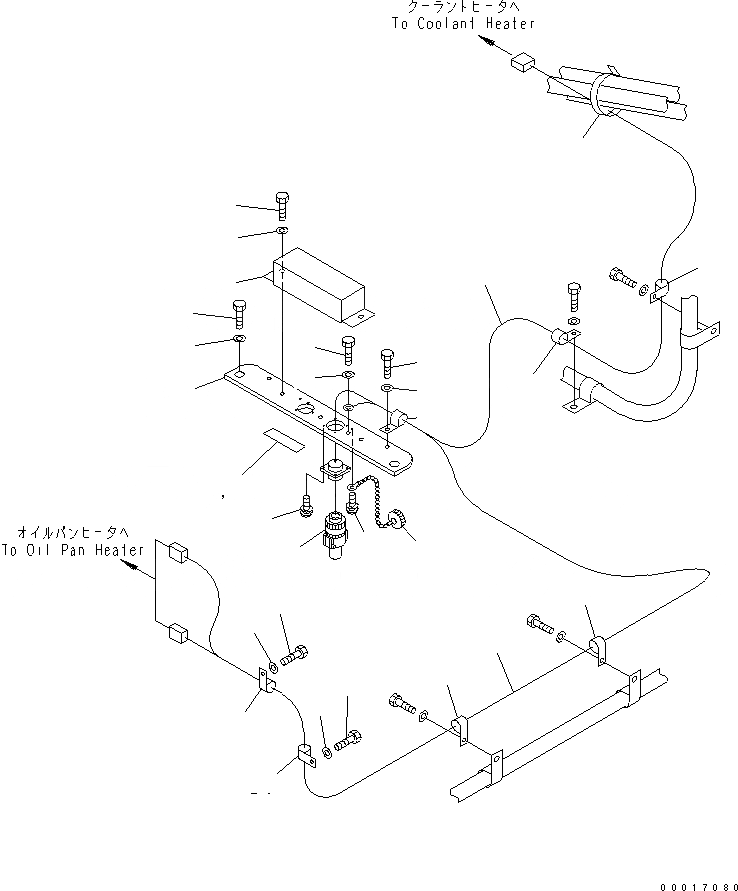 クーラントヒータへ
To Coolant Heater

オイルパンヒータへ
To Oil Pan Heater

00017080