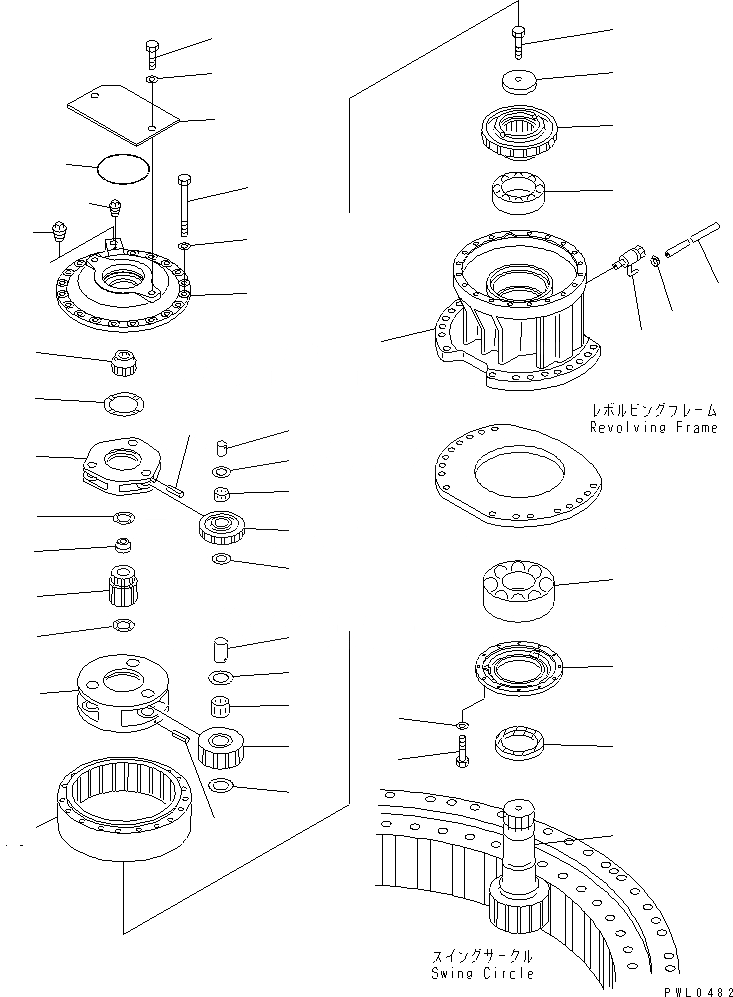 レボルビングフレーム
Revolving Frame

スイングサークル
Swing Circle

PWL0482