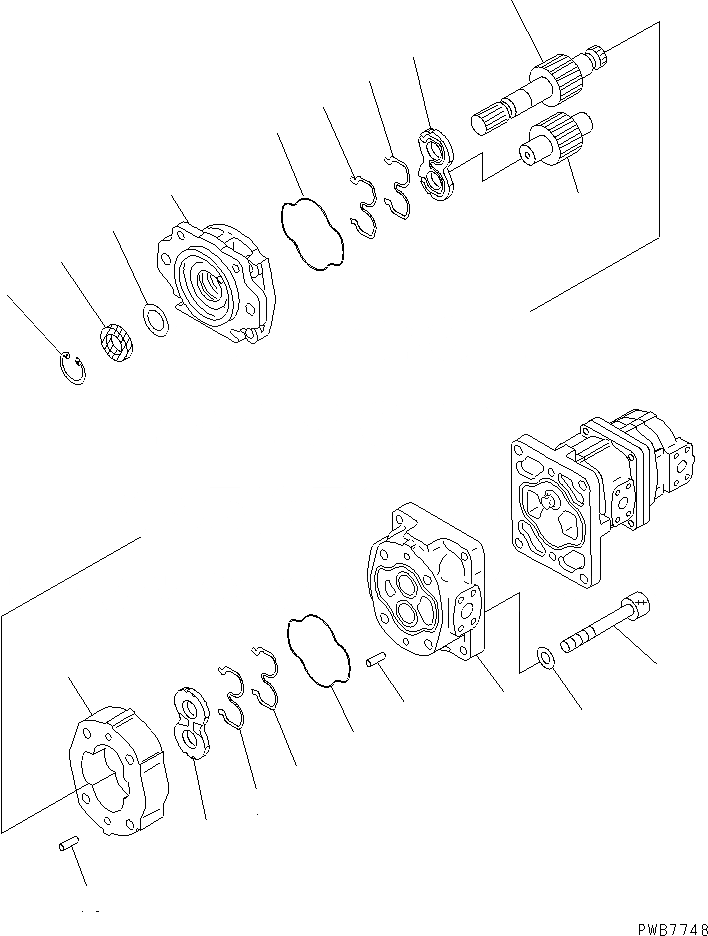 PWB7748