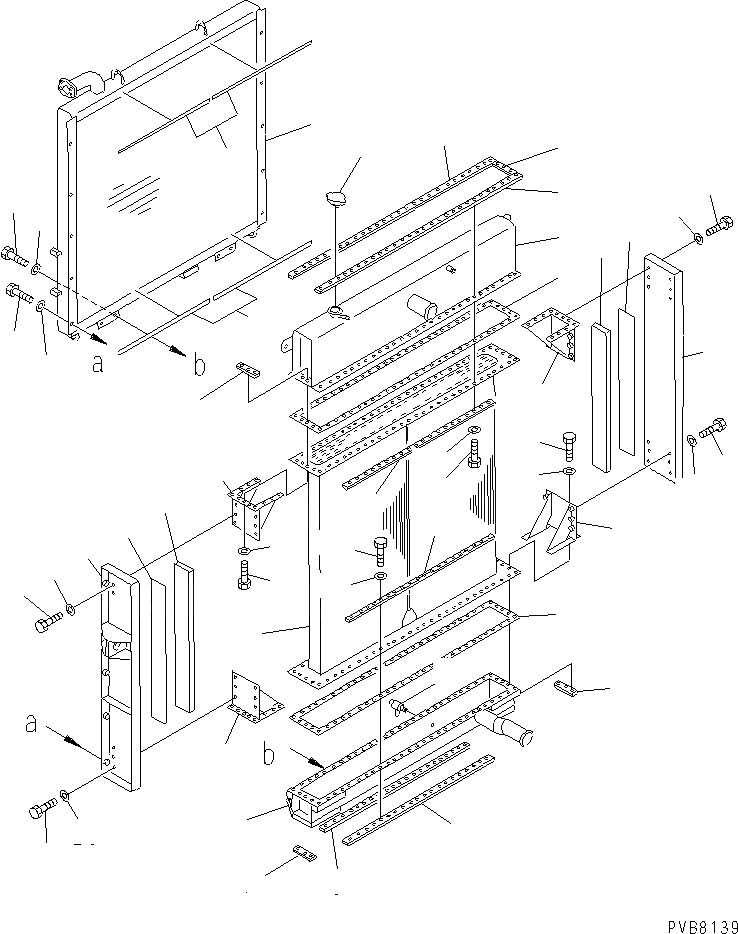 a
b
a
b
PVB8139