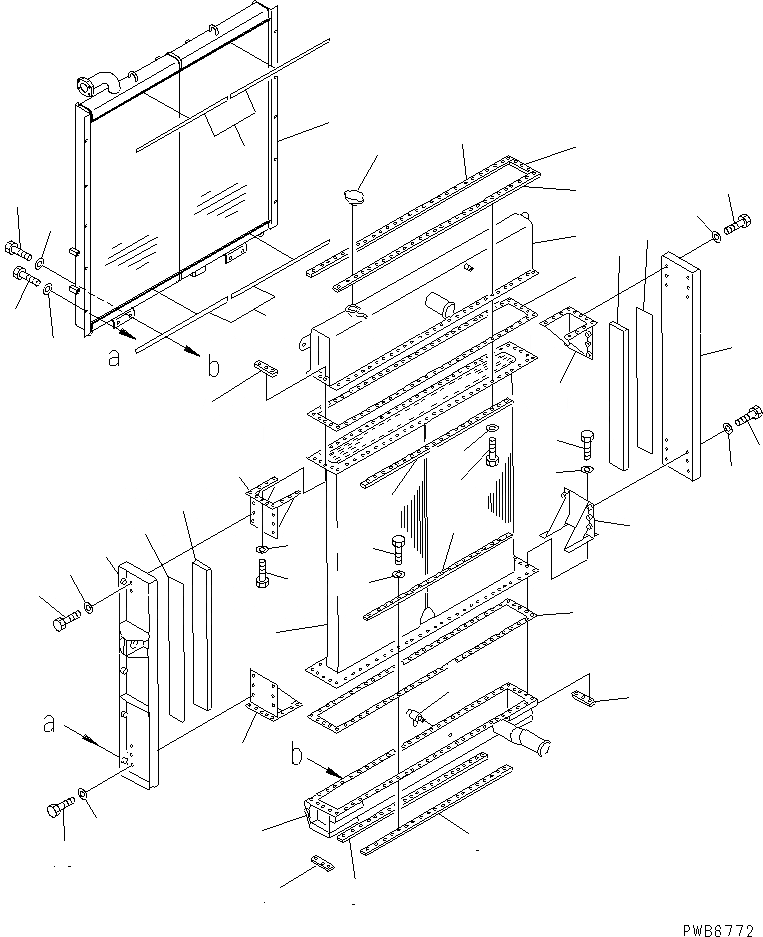 a
b
a
b
PWB6772