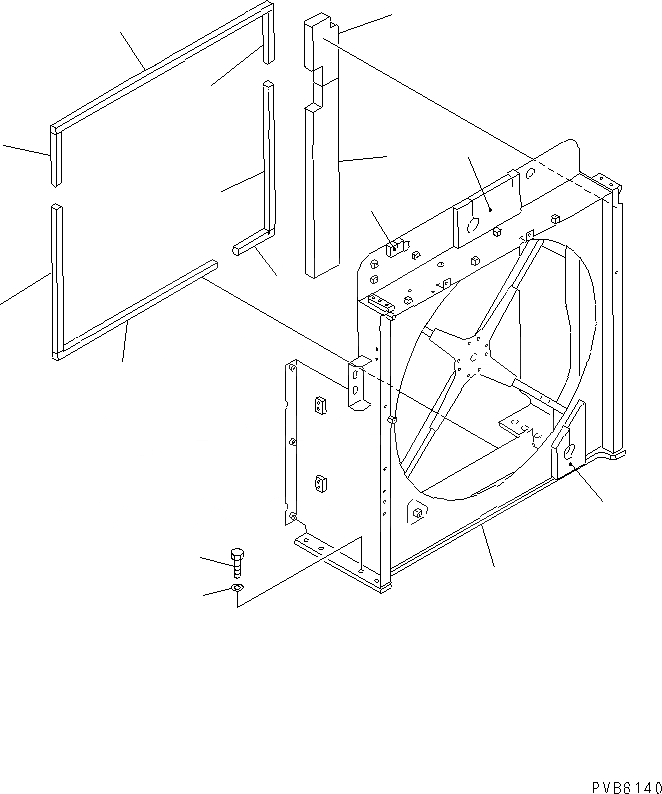 PVB6140