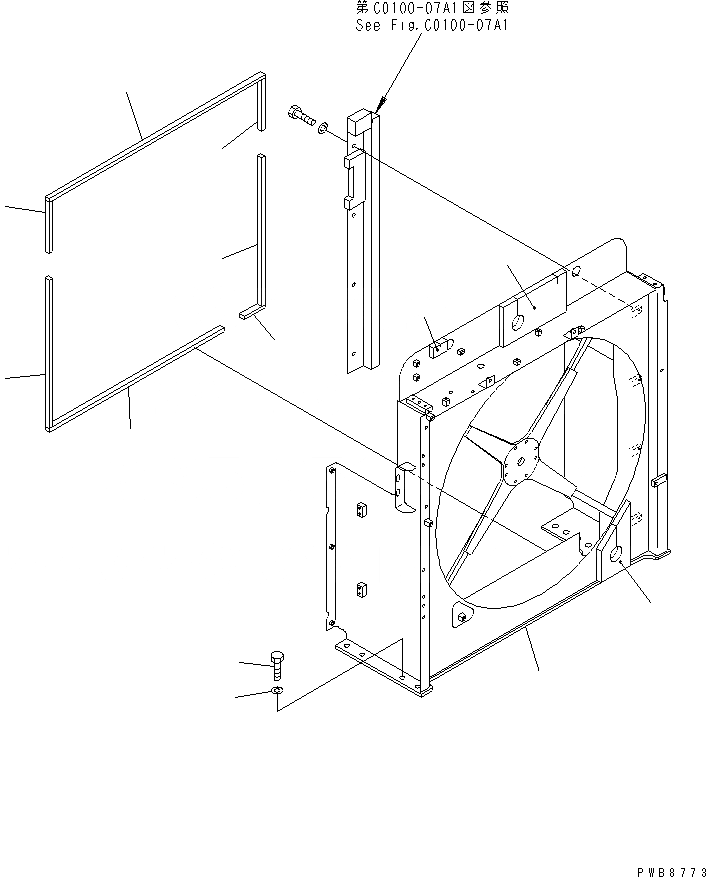 第C0100-07A1図参照
See Fig.C0100-07A1

PWB8773