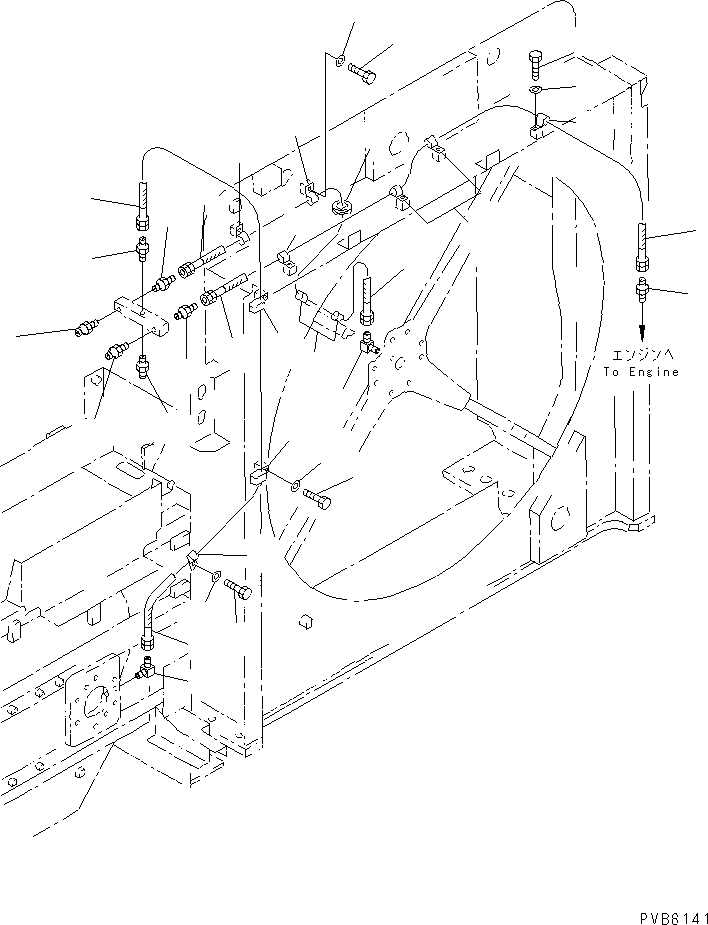 エンジンへ
To Engine

PVB8141