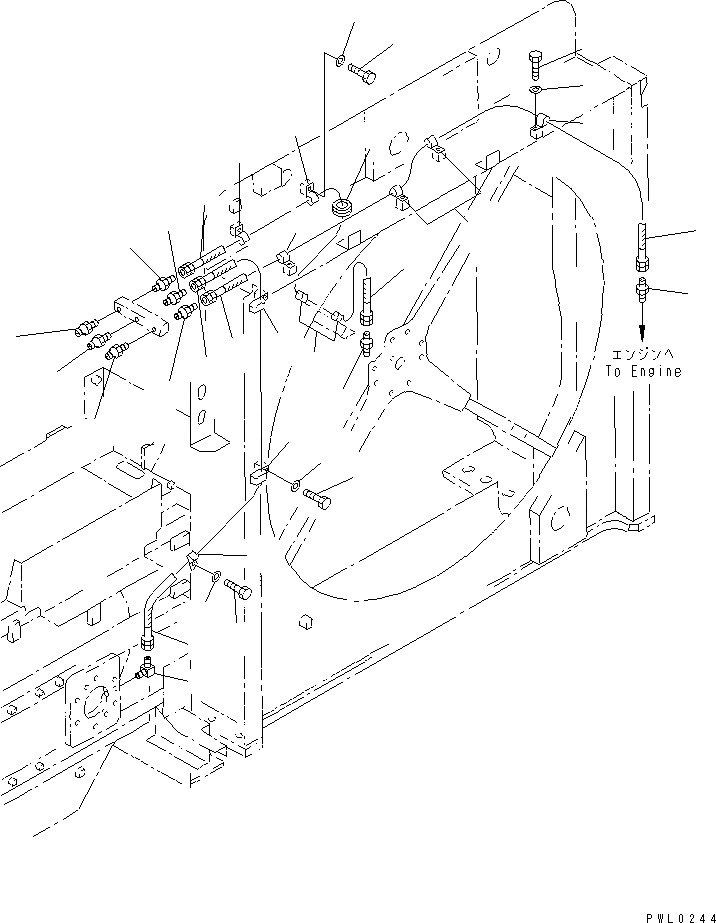 エンジンへ
To Engine

PWL0244