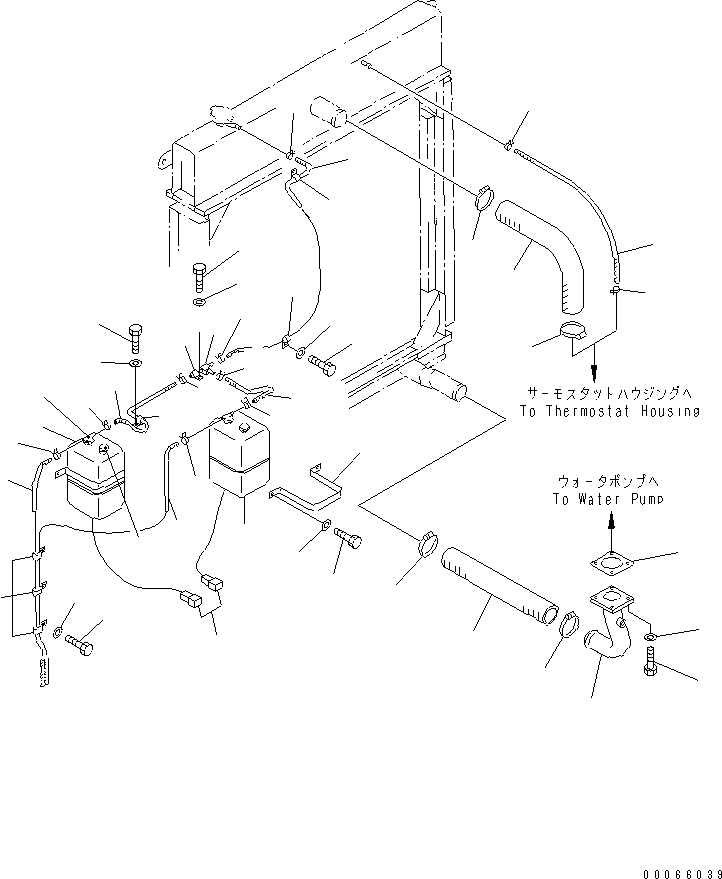 サーモスタットハウジングへ
To Thermostat Housing

ウォータポンプへ
To Water Pump

00066039