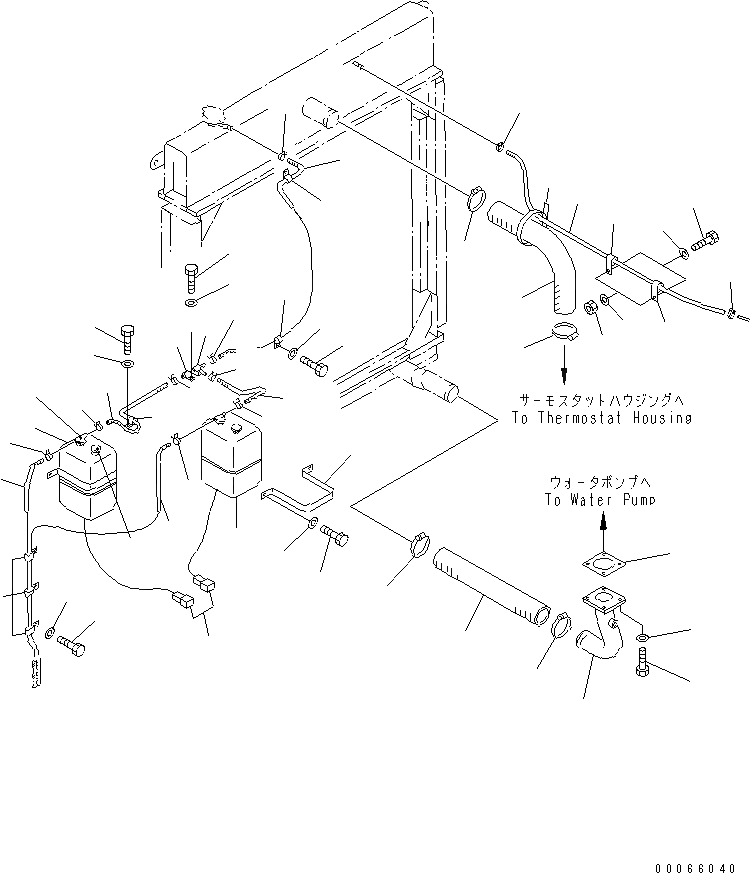 サーモスタットハウジングへ
To Thermostat Housing

ウォータポンプへ
To Water Pump

00066040