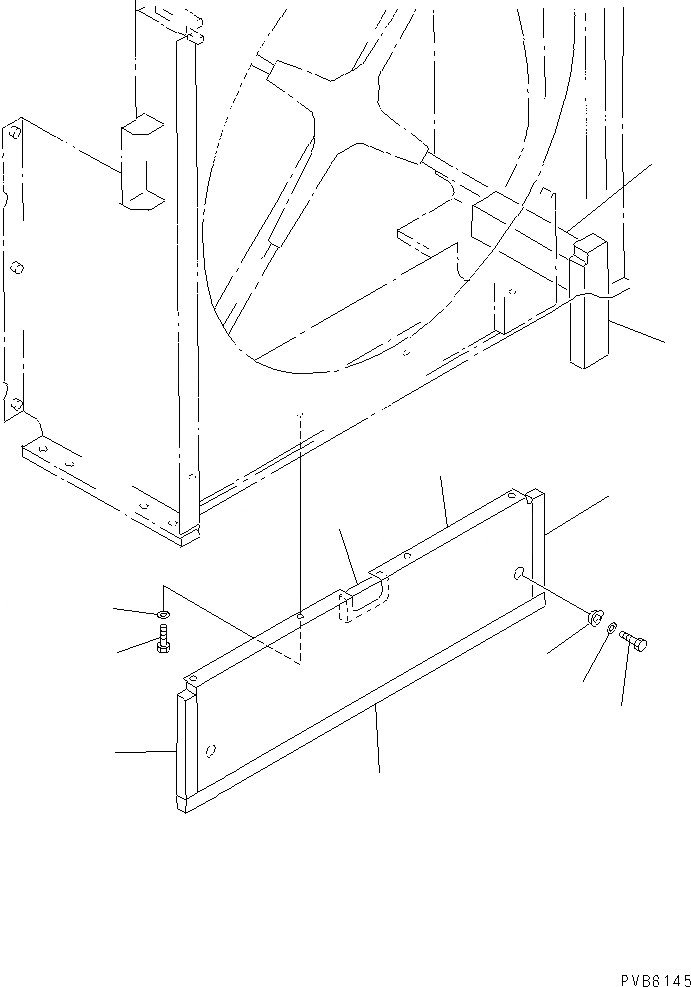 PVB6145