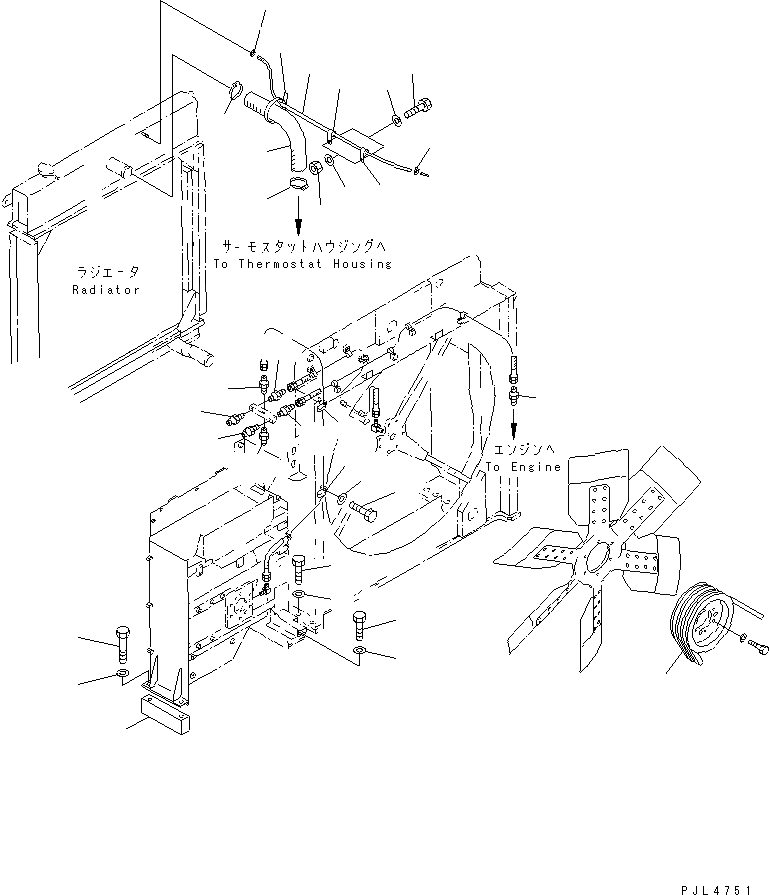 サーモスタットハウジングへ
To Thermostat Housing

ラジエータ
Radiator

エンジンへ
To Engine

PJL4751