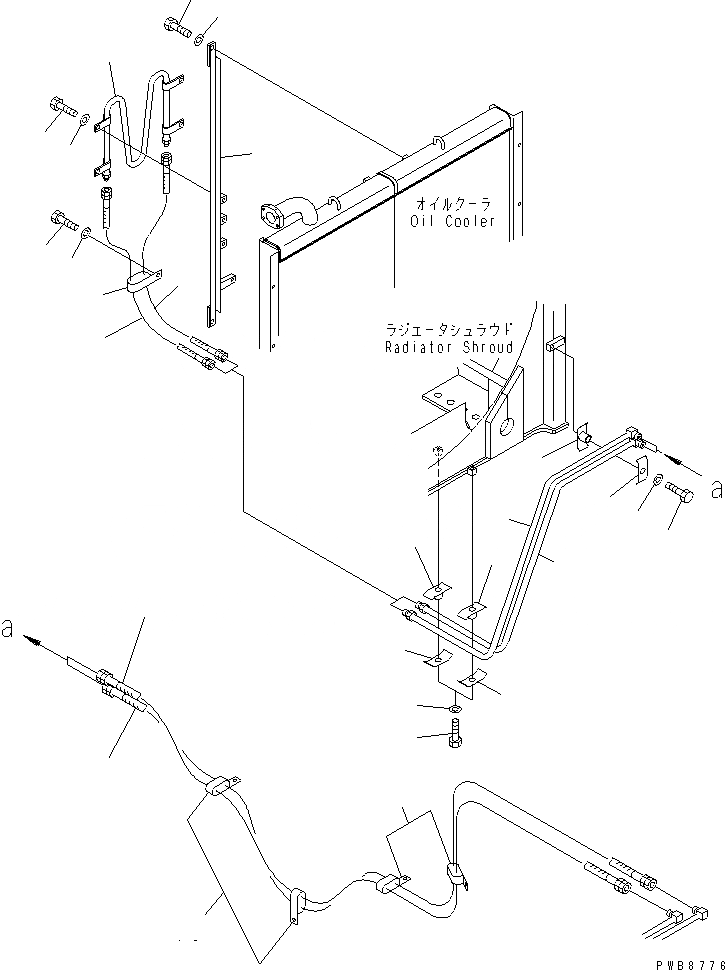 オイルクーラ
Oil Cooler

ラジエータシュラウド
Radiator Shroud

a

a

PWB8776