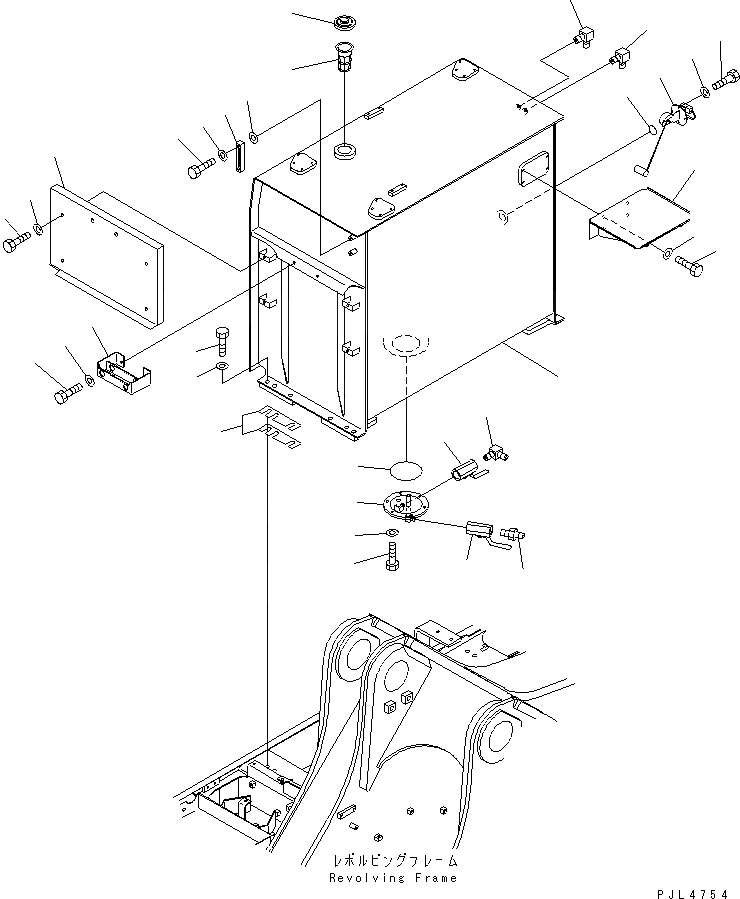 レボルビングフレーム
Revolving Frame

PJL4754