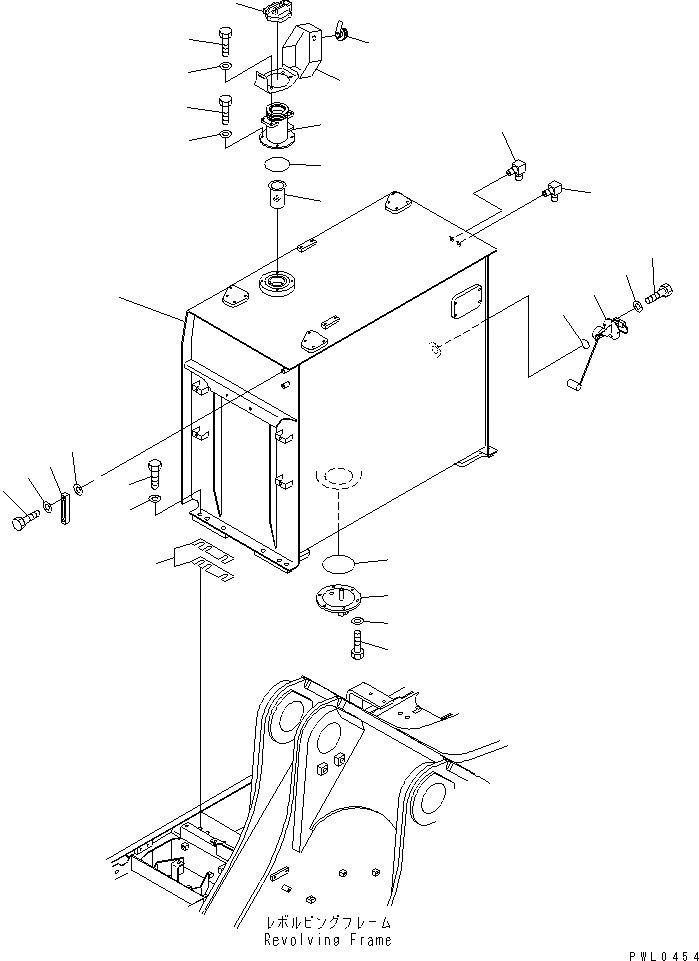 レボルビングフレーム
Revolving Frame

PWL0454