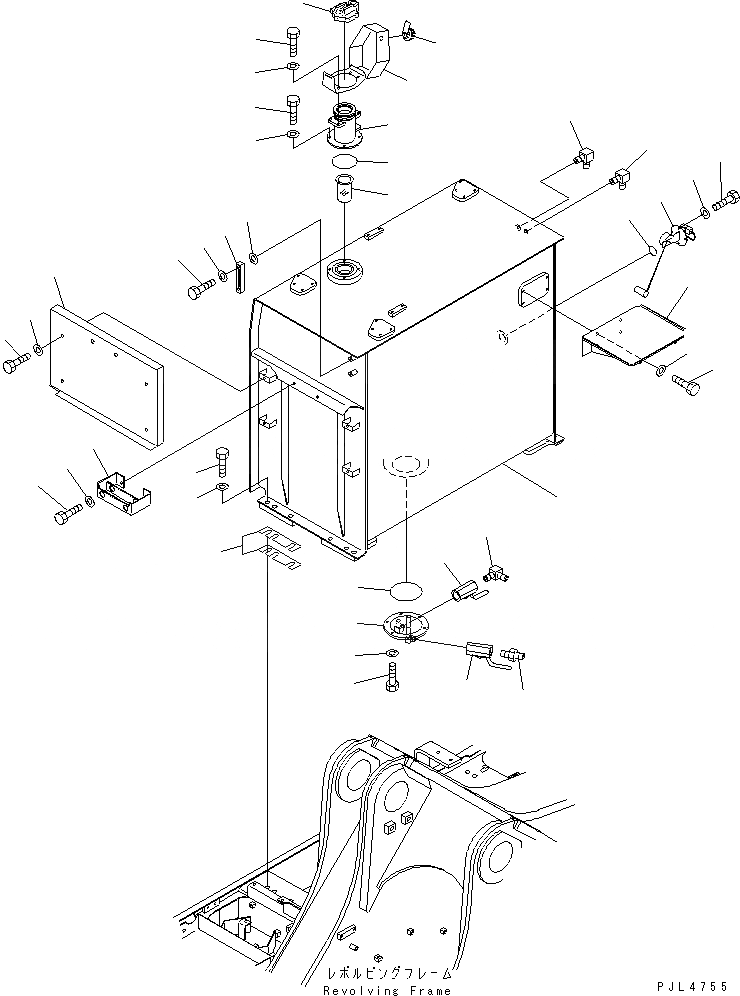 レボルビングフレーム
Revolving Frame

PJL4755