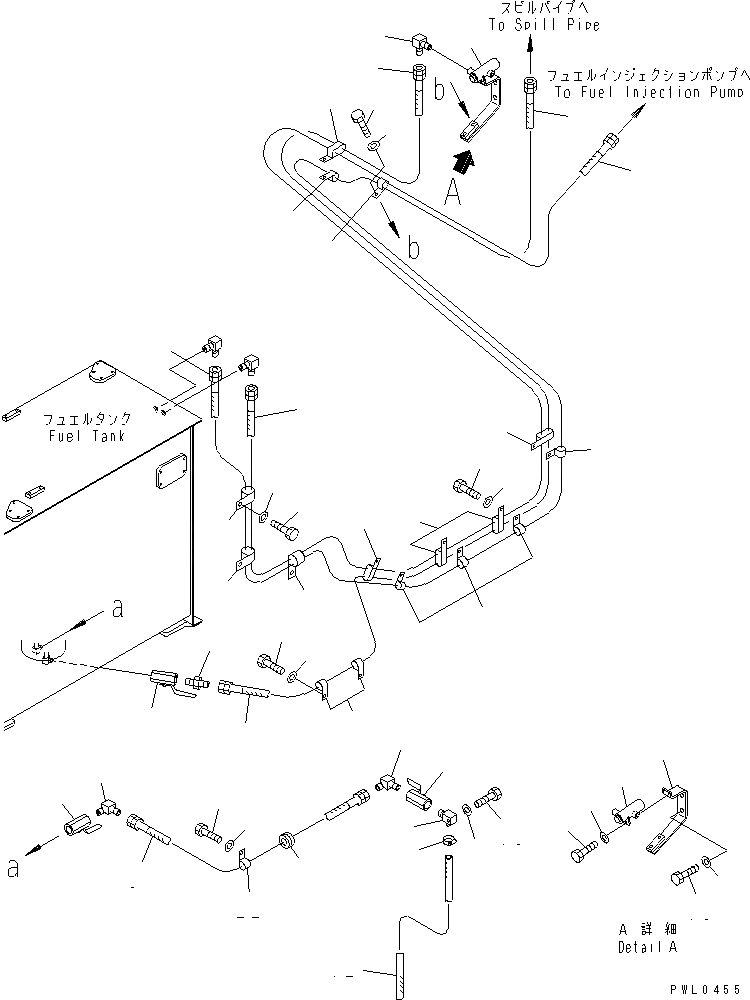 スピルパイプへ
To Spill Pipe

フュエルインジェクションポンプへ
To Fuel Injection Pump

b

A

b

フュエルタンク
Fuel Tank

a

a

A 詳細
Detail A

PWL0455