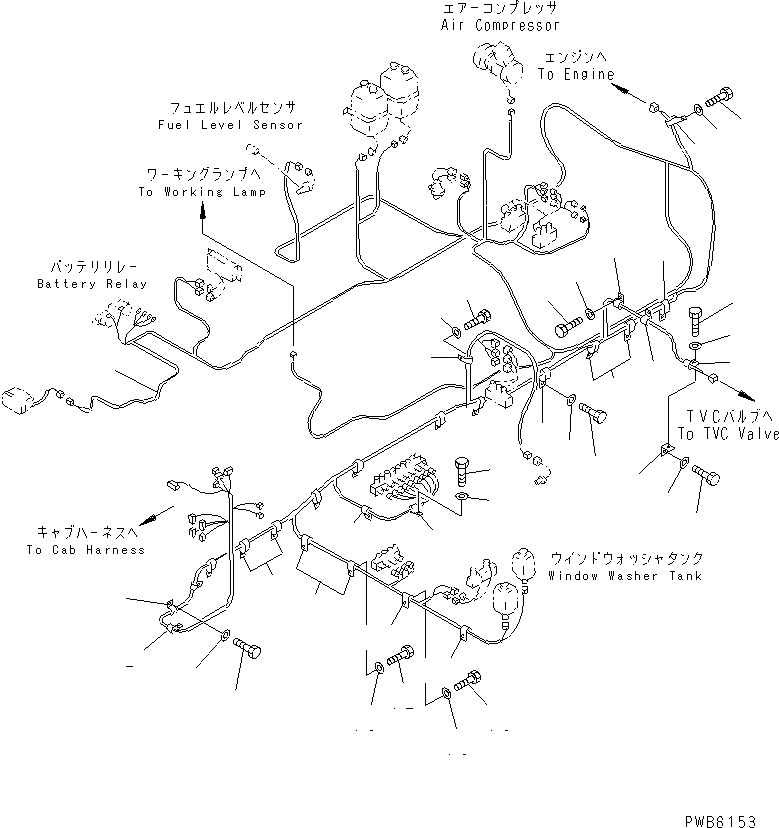 エアーコンプレッサ
Air Compressor

エンジンへ
To Engine

フュエルレベルセンサ
Fuel Level Sensor

ワーキングランプへ
To Working Lamp

バッテリリレー
Battery Relay

TVCバルブへ
To TVC Valve

キャブハーネスへ
To Cab Harness

ウインドウォッシャタンク
Window Washer Tank

PWB6153