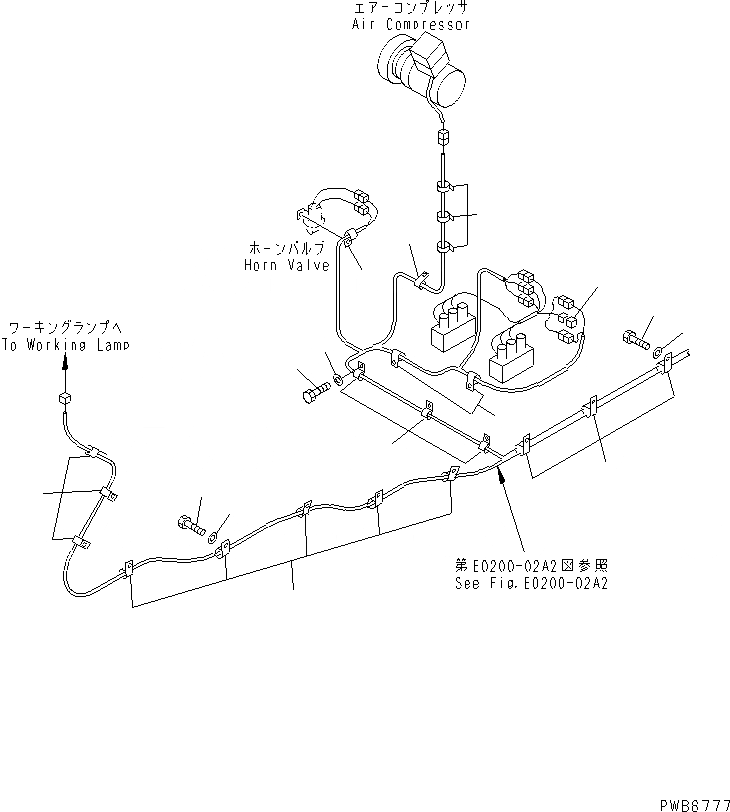 エアーコンプレッサ
Air Compressor

ホーンバルブ
Horn Valve

ワーキングランプへ
To Working Lamp

第E0200-02A2図参照
See Fig.E0200-02A2

PWB6777