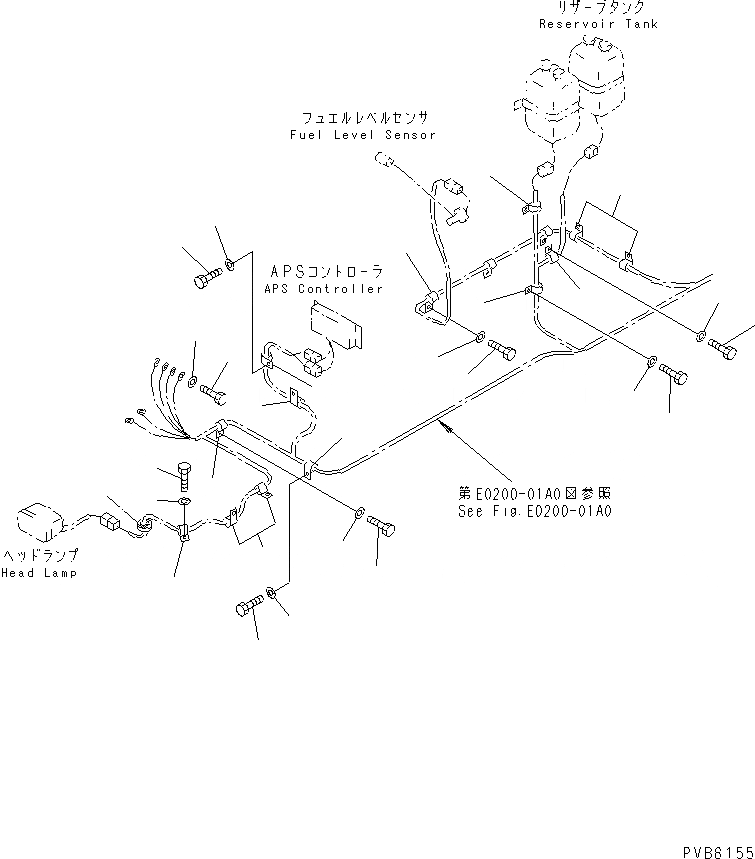 リザーブタンク
Reservoir Tank

フュエルレベルセンサ
Fuel Level Sensor

APSコントローラ
APS Controller

第E0200-01A0図参照
See Fig.E0200-01A0

ヘッドランプ
Head Lamp

PVB6155