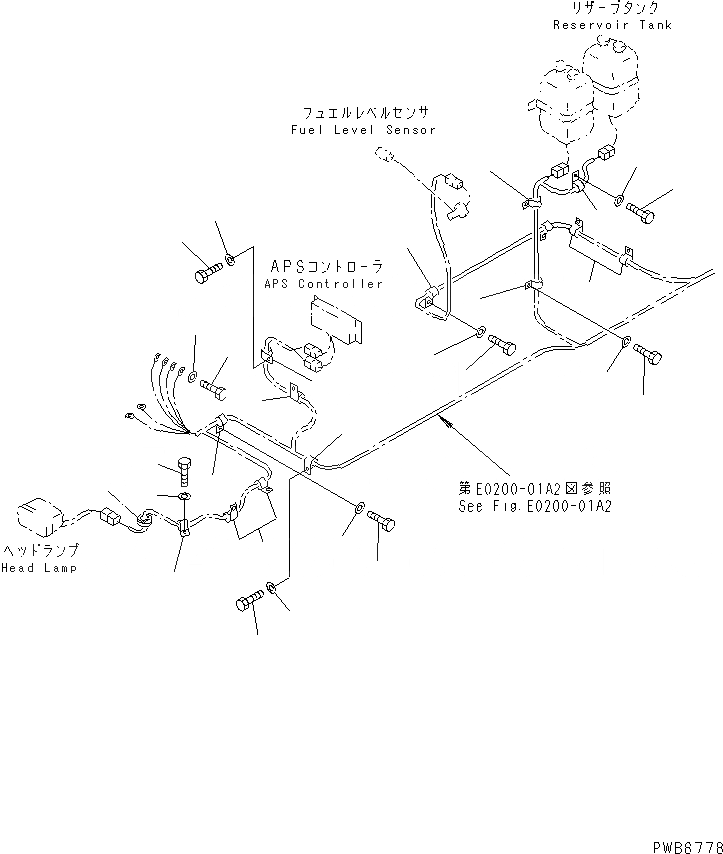 リザーブタンク
Reservoir Tank

フュエルレベルセンサ
Fuel Level Sensor

APSコントローラ
APS Controller

第E0200-01A2図参照
See Fig.E0200-01A2

ヘッドランプ
Head Lamp

PWB6778