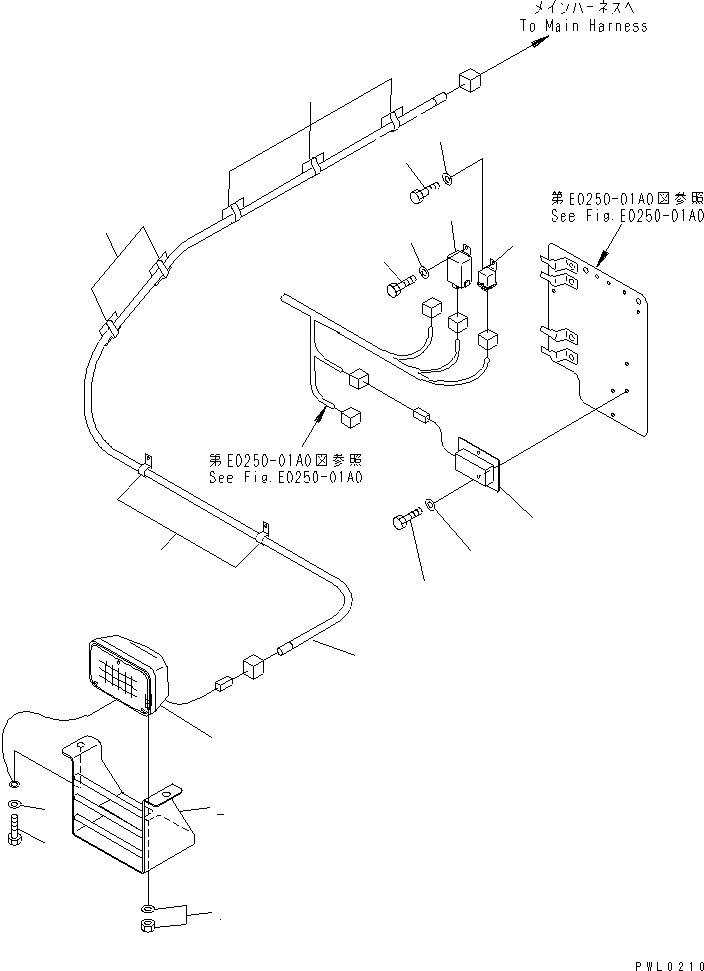 メインハーネスへ
To Main Harness

第E0250-01A0図参照
See Fig.E0250-01A0

第E0250-01A0図参照
See Fig.E0250-01A0

PWL0210