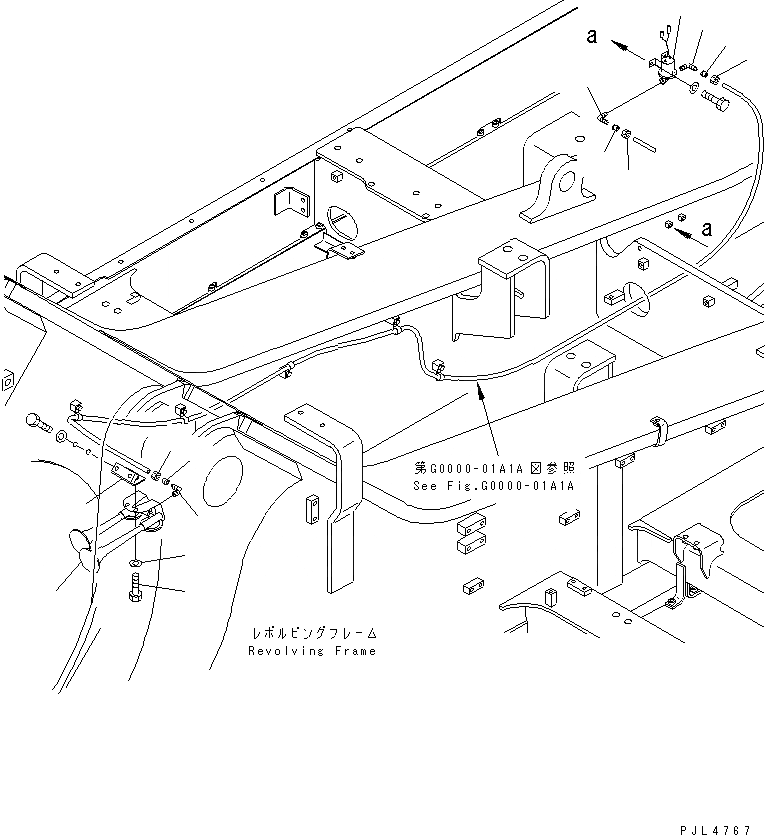 a

a

第G0000-01A1A図参照
See Fig.G0000-01A1A

レボルビングフレーム
Revolving Frame

PJL4767