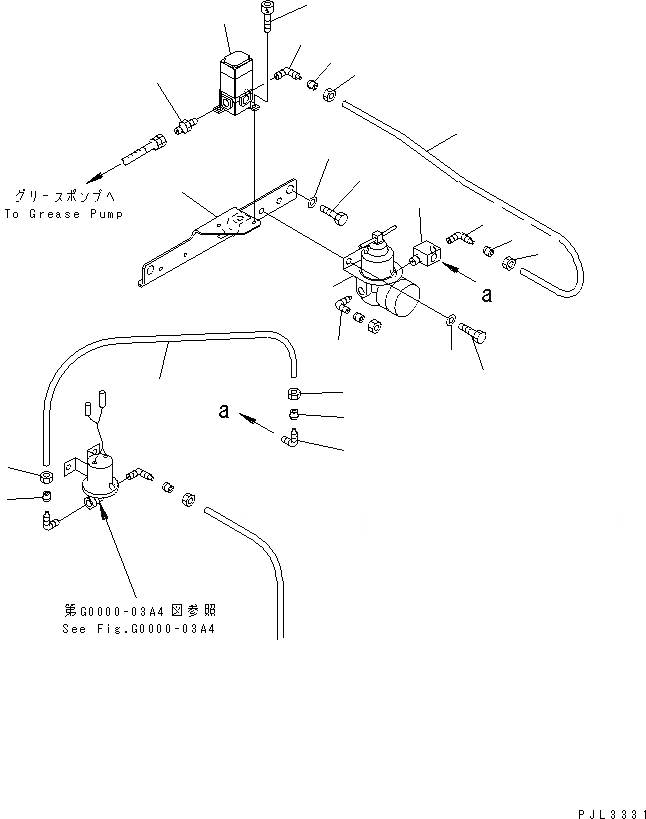 グリースポンプへ
To Grease Pump

a

a

第G0000-03A4図参照
See Fig.G0000-03A4

PJL3331