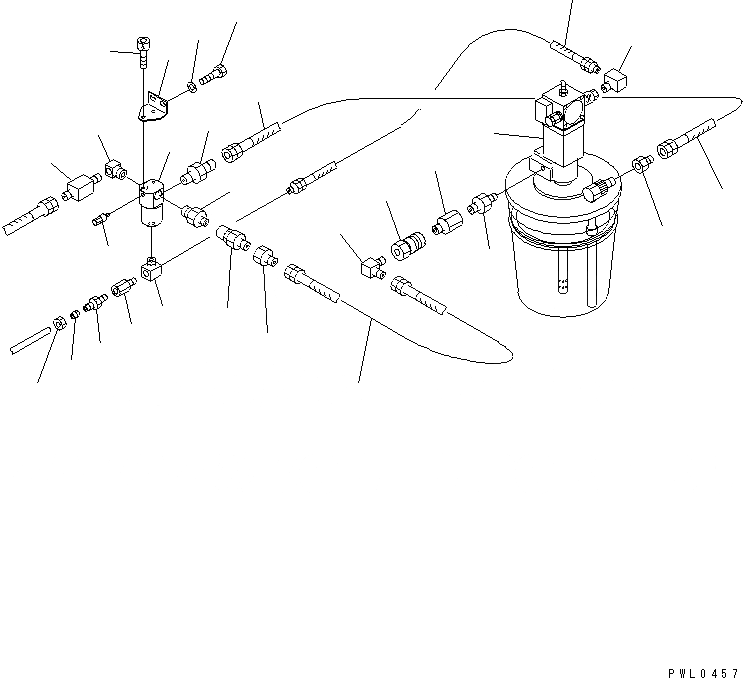 PWL0457