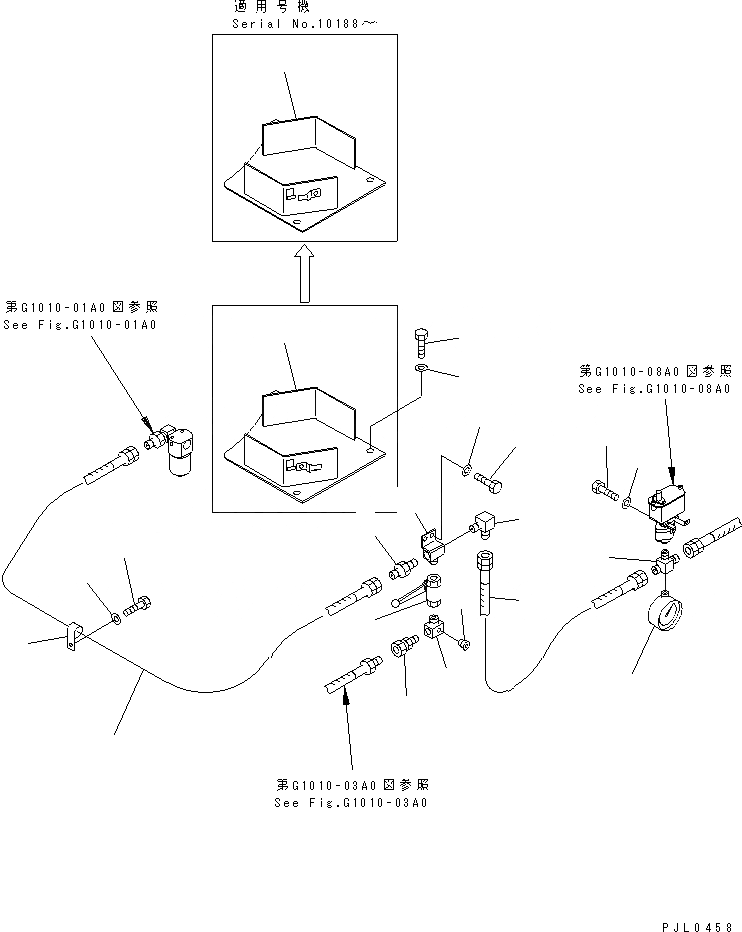 適用号機
Serial No.10188～

第G1010-01A0図参照
See Fig.G1010-01A0

第G1010-08A0図参照
See Fig.G1010-08A0

第G1010-03A0図参照
See Fig.G1010-03A0

PJL0458