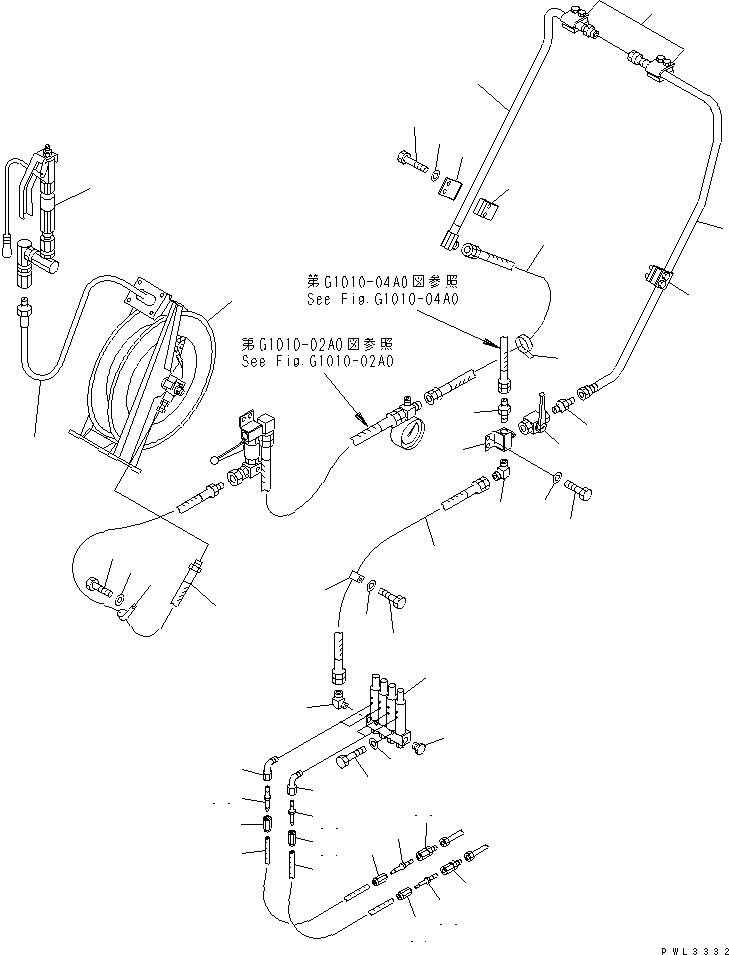 第G1010-04A0図参照
See Fig.G1010-04A0

第G1010-02A0図参照
See Fig.G1010-02A0

PWL3332