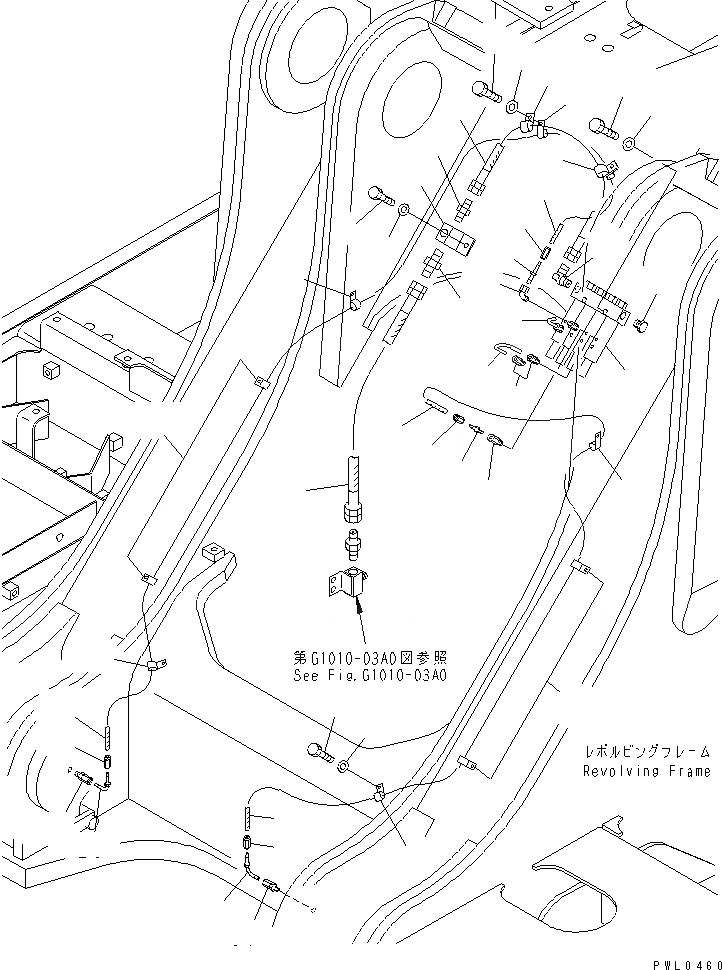 第G1010-03A0図参照
See Fig.G1010-03A0

レボルビングフレーム
Revolving Frame

PWL0460