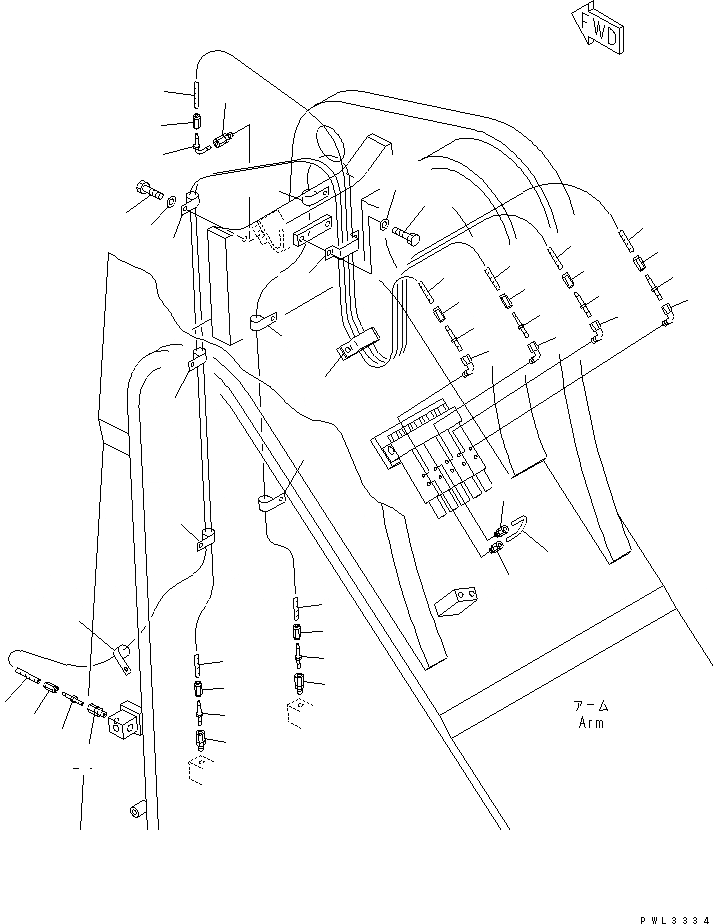 FWD

アーム
Arm

PWL3334