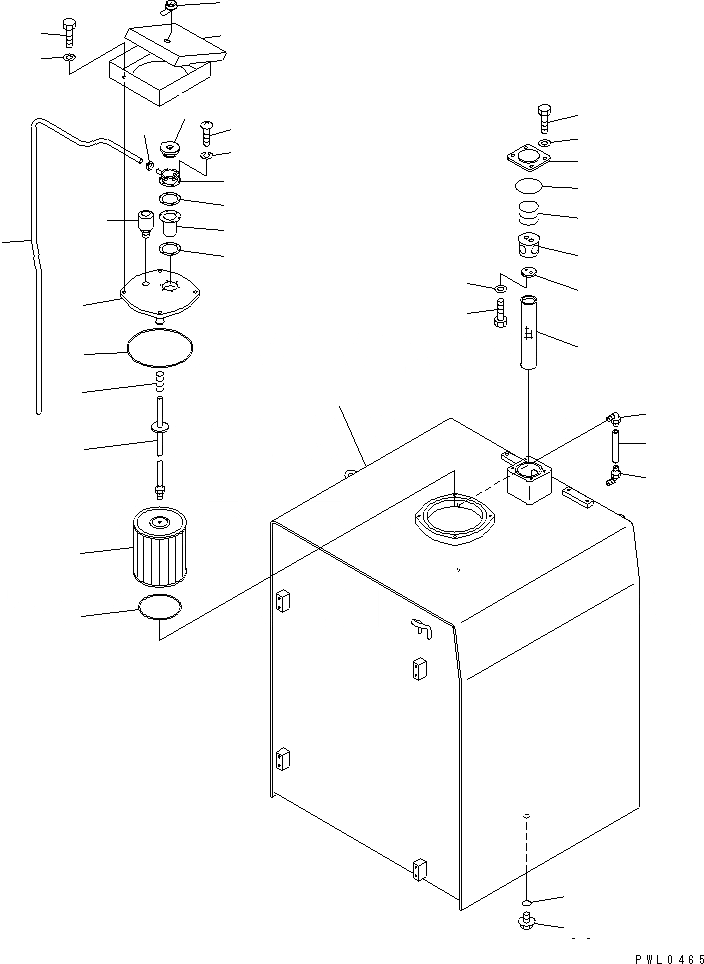 PWL0465