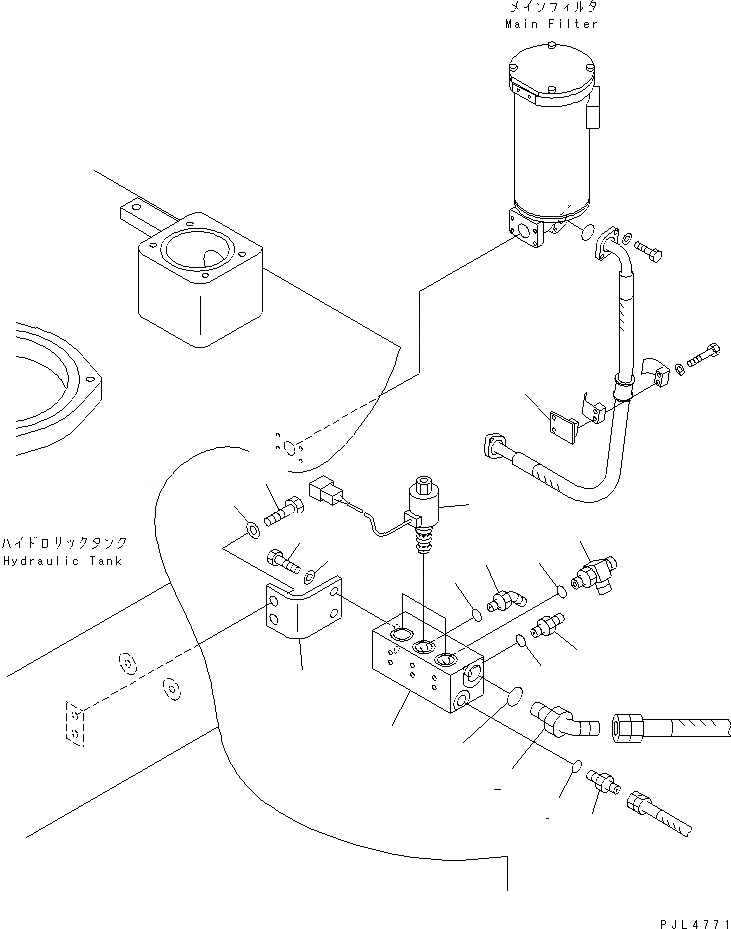 メインフィルタ
Main Filter

ハイドロリックタンク
Hydraulic Tank

PJL4771