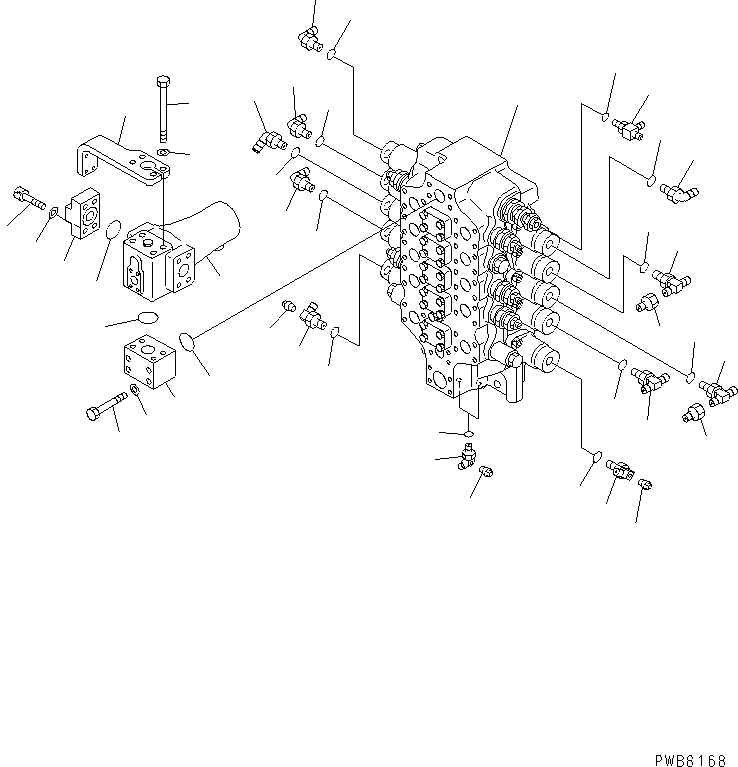 PWB6168