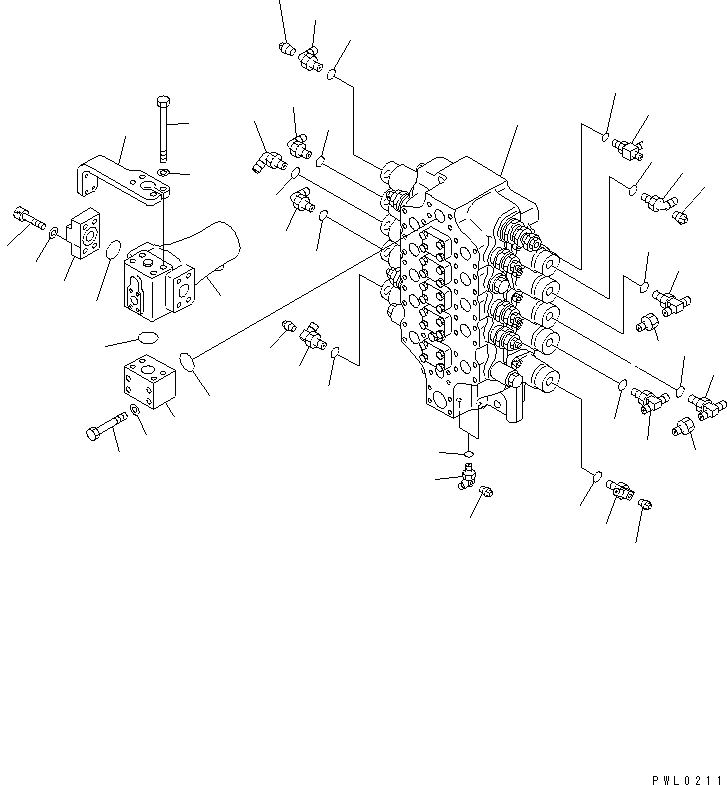 PWL0211