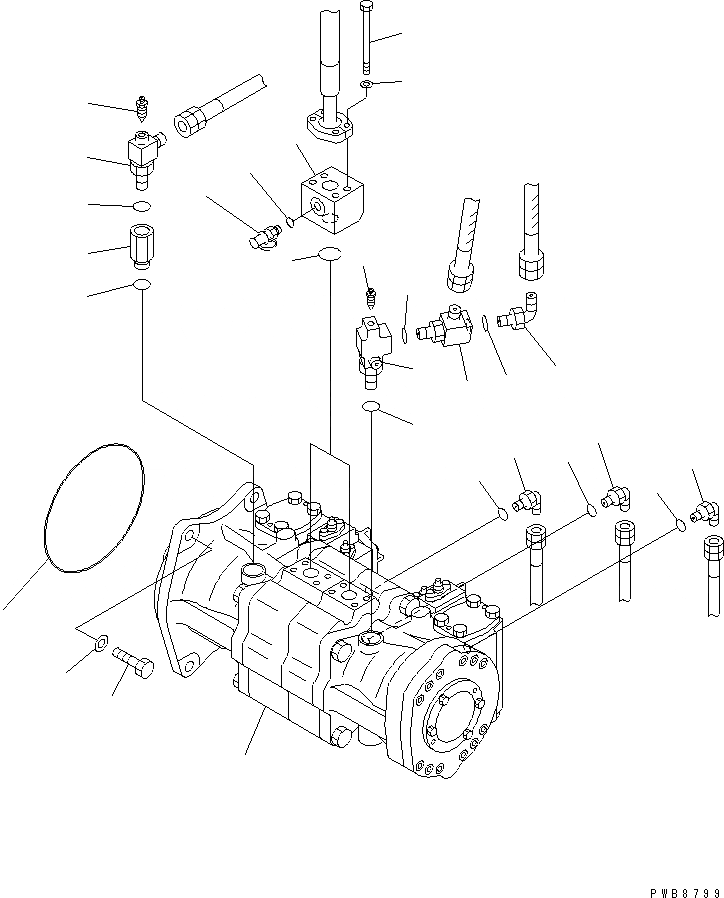 PWB8799