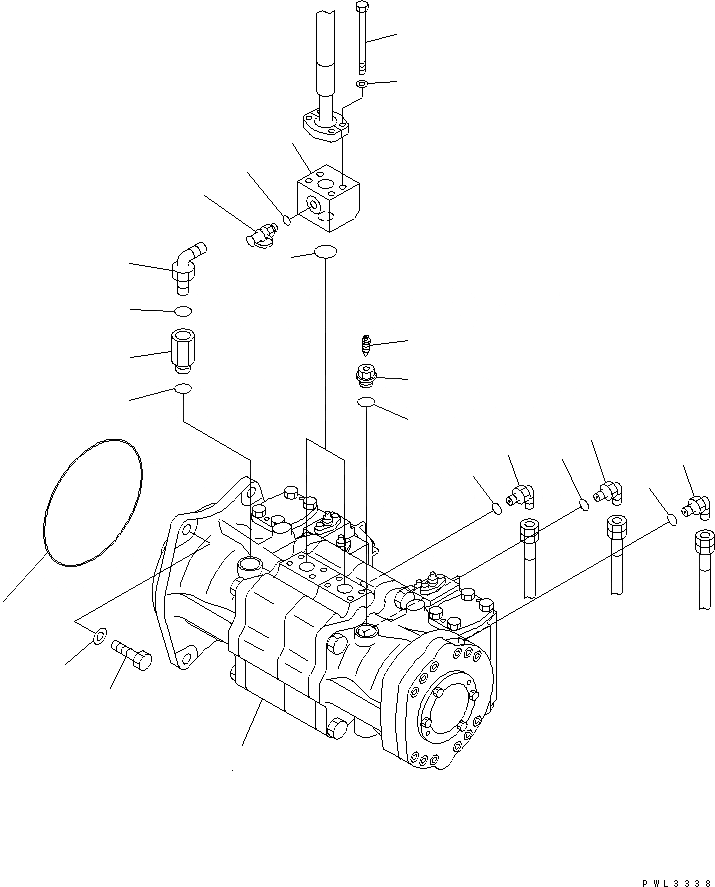 PWL3338