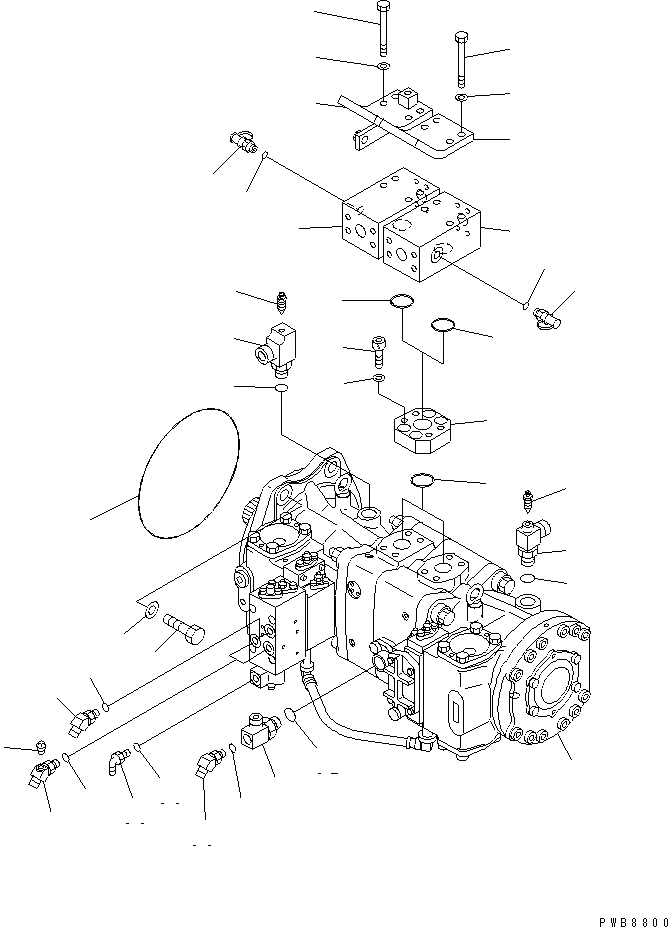 PWB8800