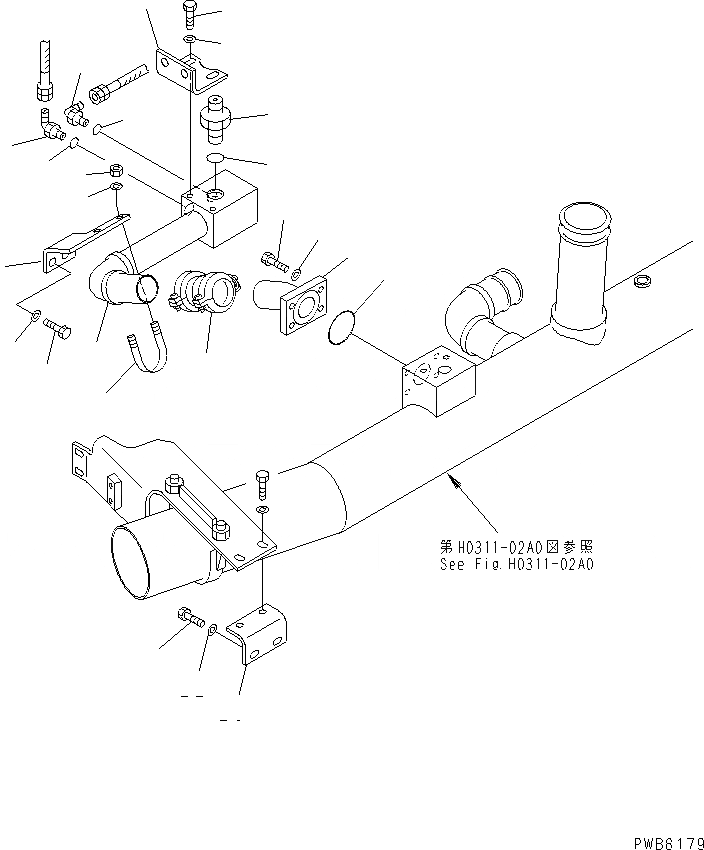 第H0311-02A0図参照
See Fig.H0311-02A0

PWB6179