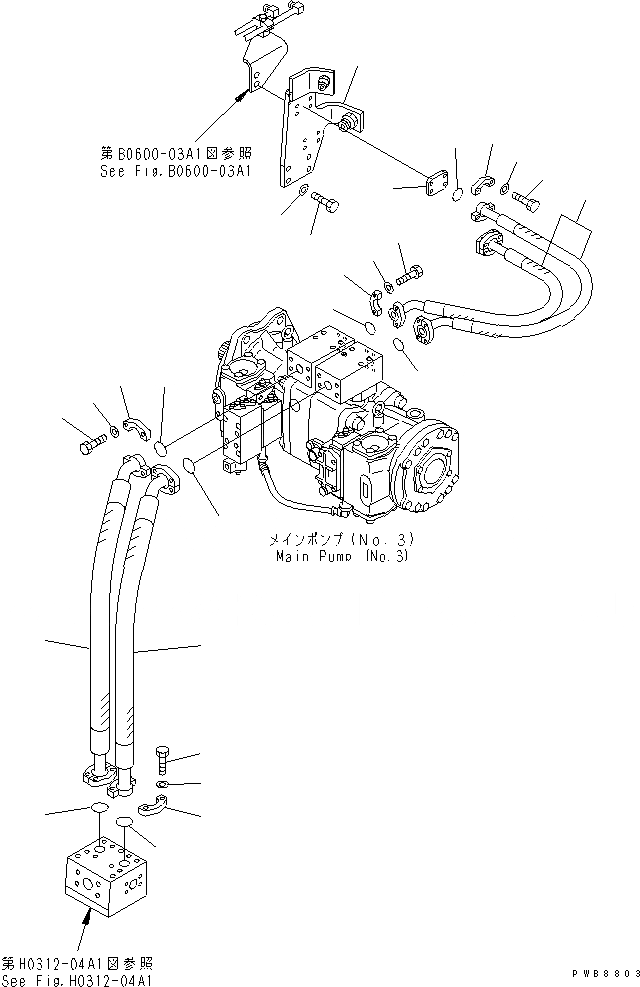 第B0600-03A1図参照
See Fig.B0600-03A1

メインポンプ(No.3)
Main Pump (No.3)

第H0312-04A1図参照
See Fig.H0312-04A1

PWB8803