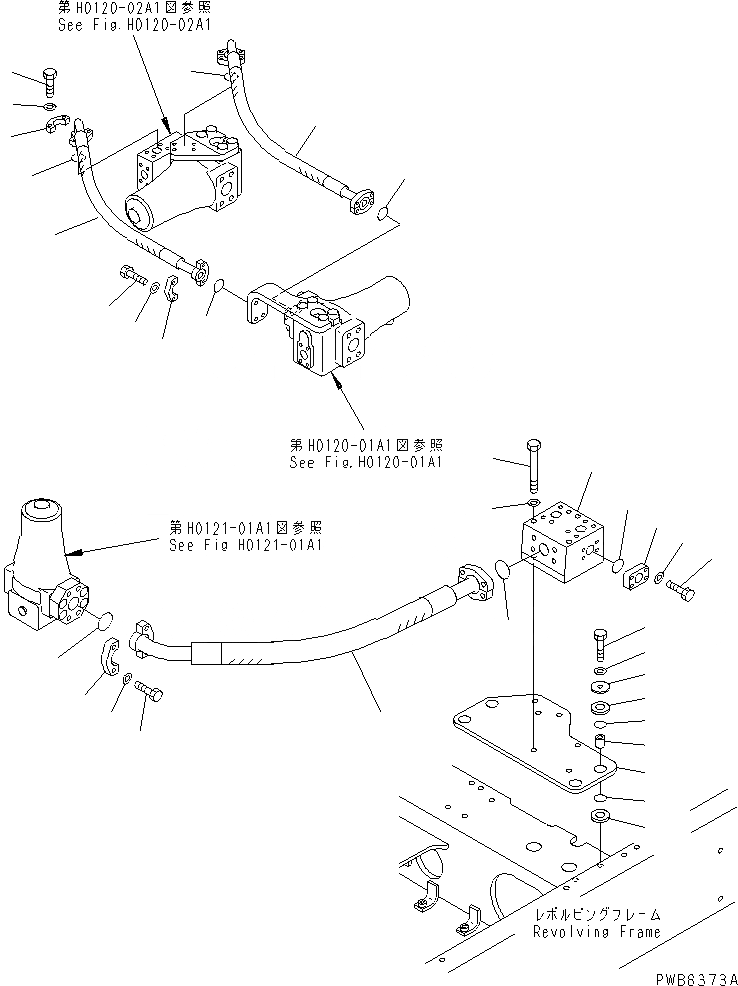 第H0120-02A1図参照
See Fig.H0120-02A1

第H0120-01A1図参照
See Fig.H0120-01A1

第H0121-01A1図参照
See Fig H0121-01A1

レボルビングフレーム
Revolving Frame

PWB6373A