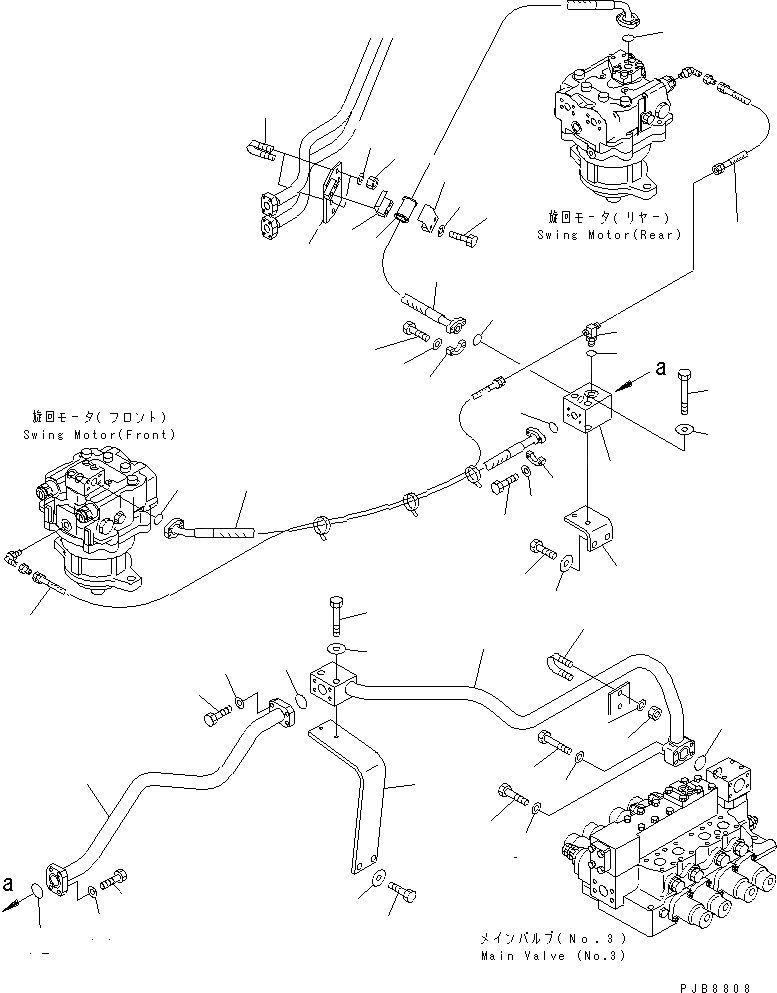 旋回モータ(リヤー)
Swing Motor(Rear)

a

旋回モータ(フロント)
Swing Motor(Front)

a

メインバルブ(No.3)
Main Valve (No.3)

PJB8808