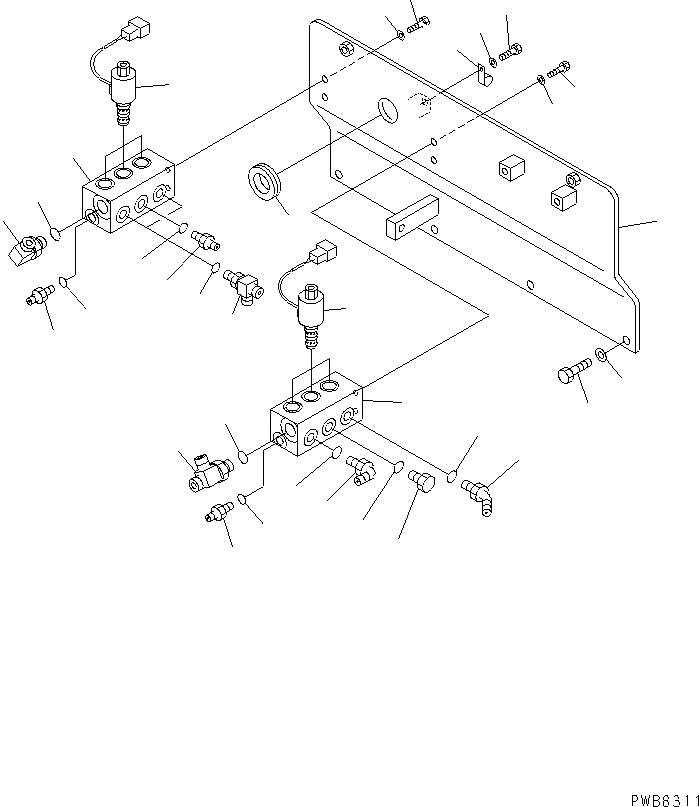 PWB6311