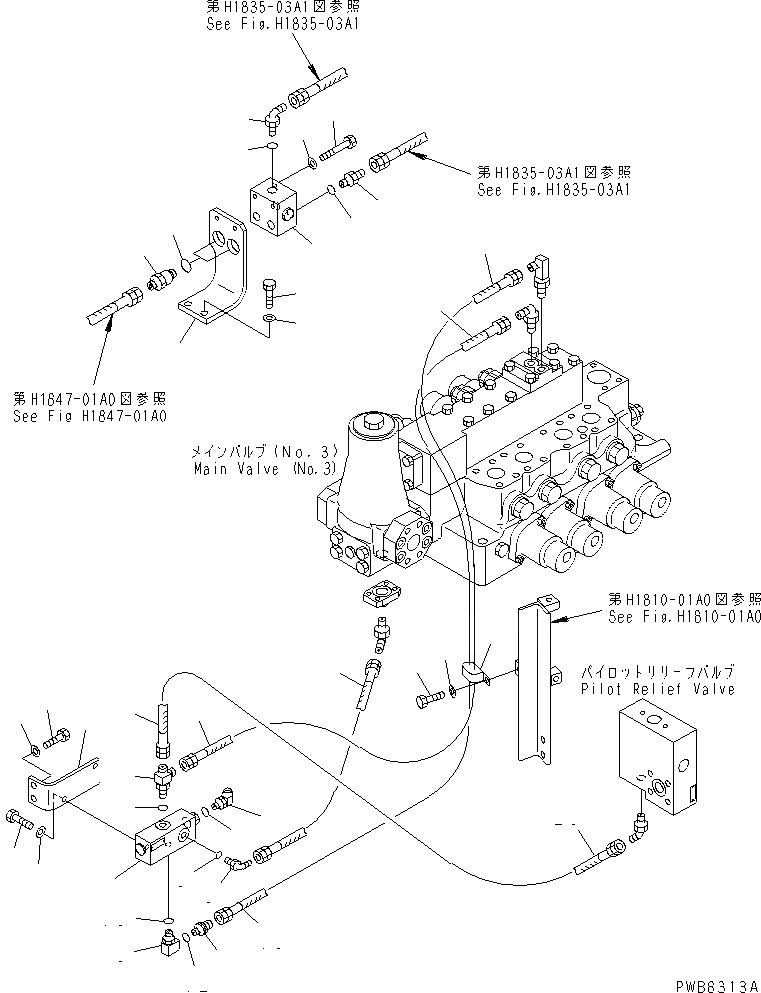 第H1835-03A1図参照
See Fig.H1835-03A1

第H1835-03A1図参照
See Fig.H1835-03A1

第H1847-01A0図参照
See Fig H1847-01A0

メインバルブ（No.3）
Main Valve (No.3)

第H1810-01A0図参照
See Fig.H1810-01A0

パイロットリリーフバルブ
Pilot Relief Valve

PWB6313A