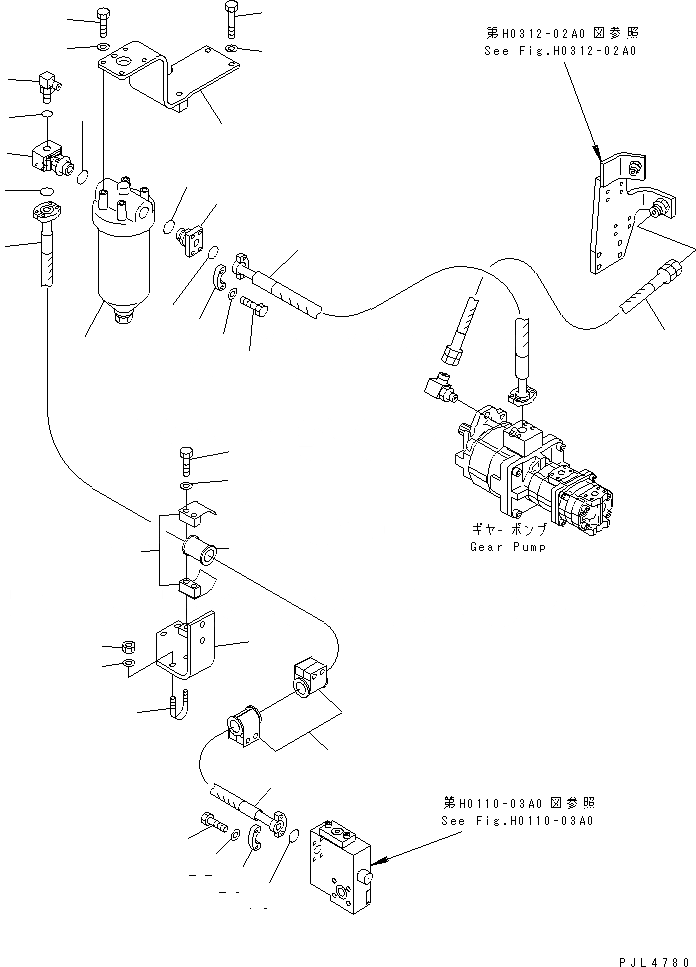 第H0312-02A0 図参照
See Fig.H0312-02A0

ギヤーポンプ
Gear Pump

第H0110-03A0 図参照
See Fig.H0110-03A0

PJL4780