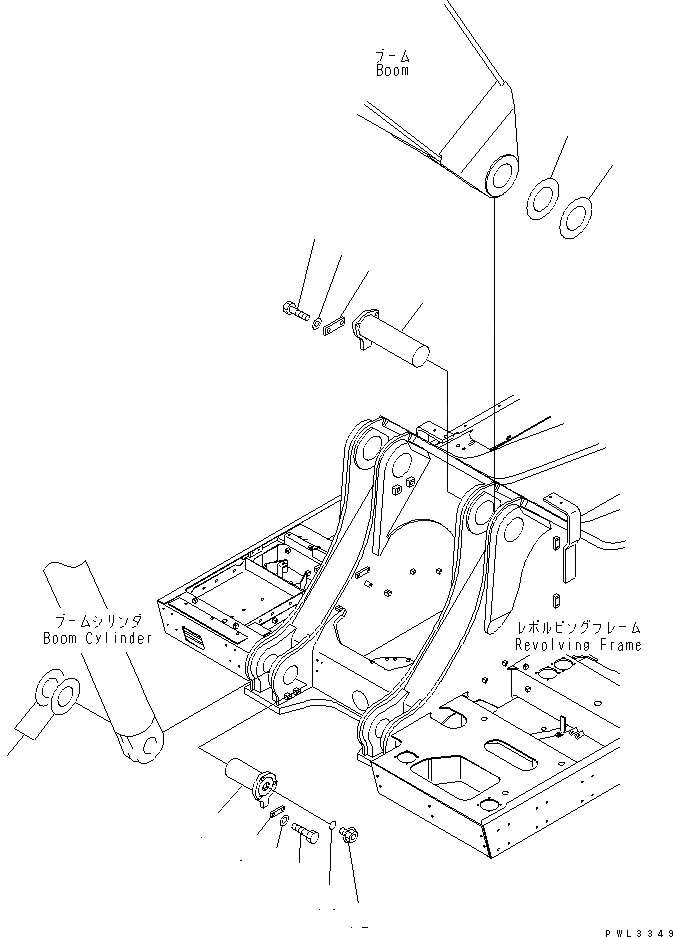 ブーム
Boom

ブームシリンダ
Boom Cylinder

レボルビングフレーム
Revolving Frame

PWL3349