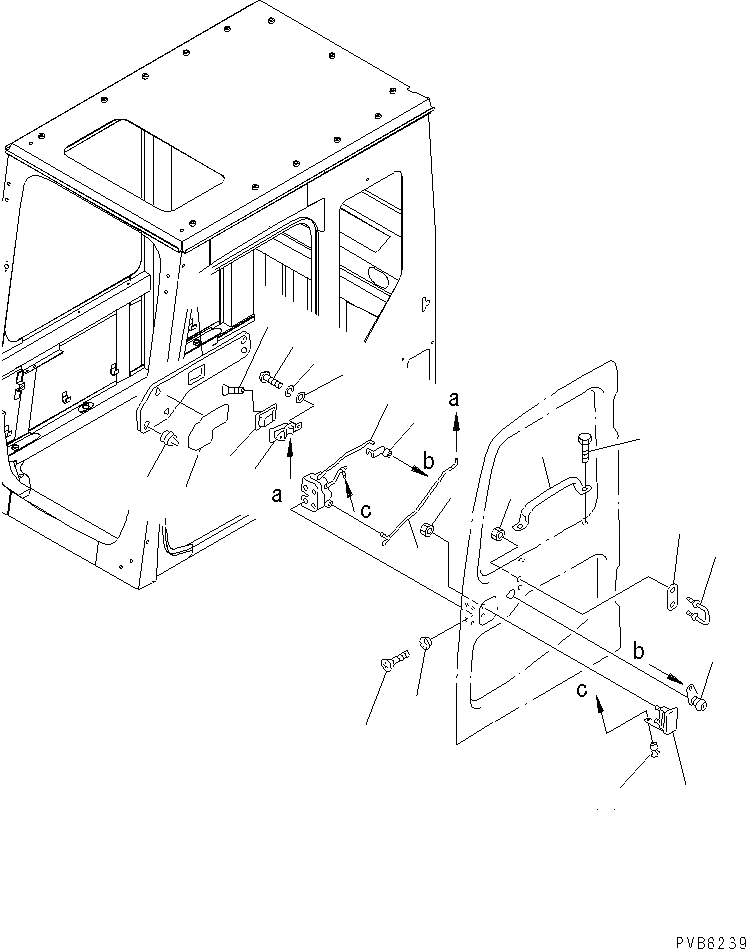 a
b
a
c
b
c
PVB8239