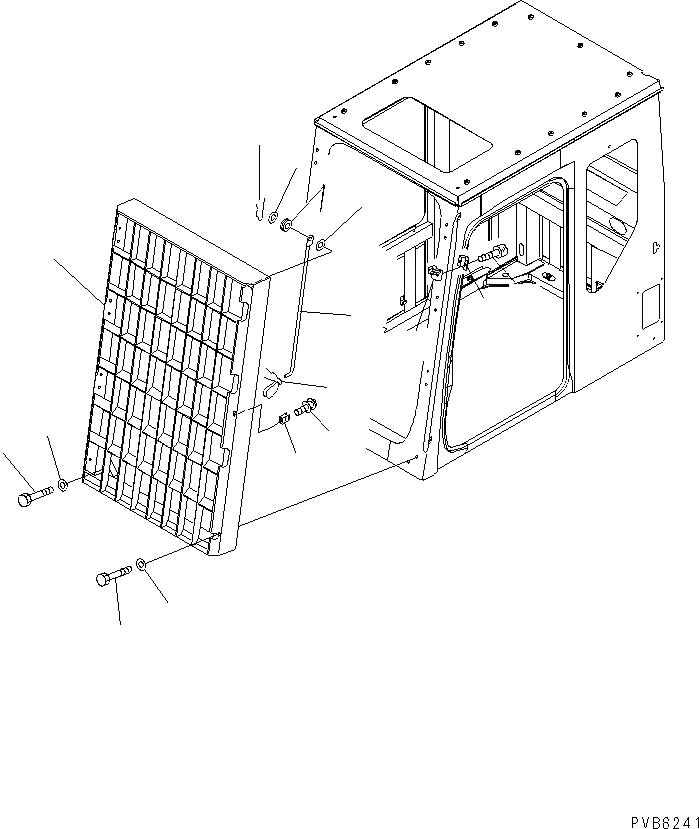 PVB6241