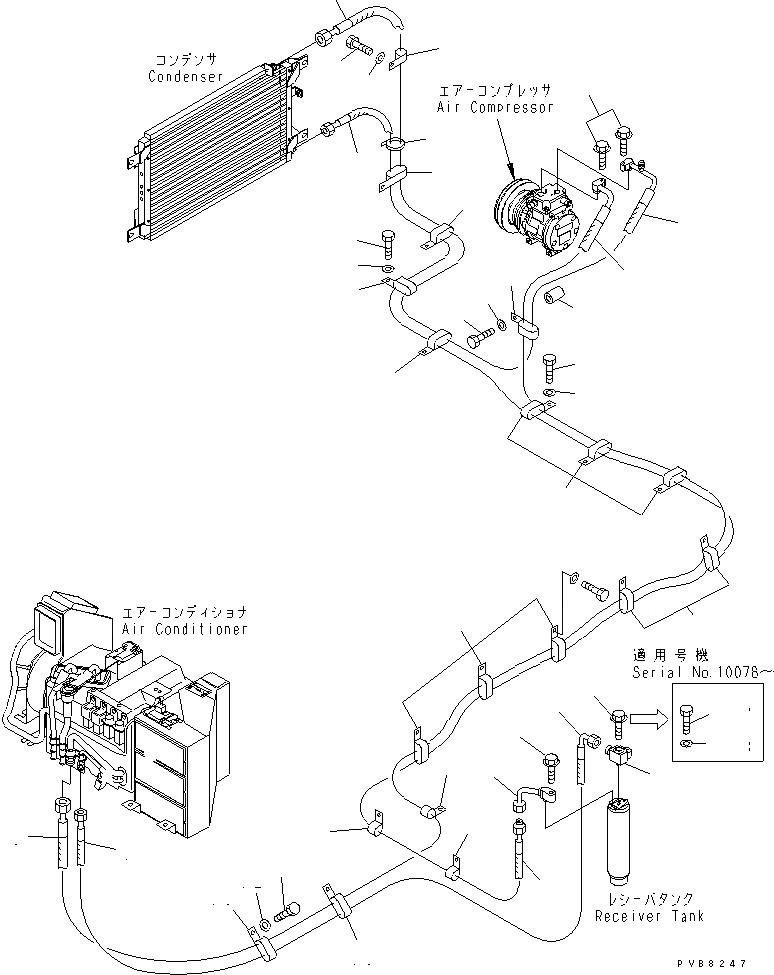 コンデンサ
Condenser

エアーコンプレッサ
Air Compressor

エアーコンディショナ
Air Conditioner

適用号機
Serial No.10078~

レシーバタンク
Receiver Tank

PVB8247