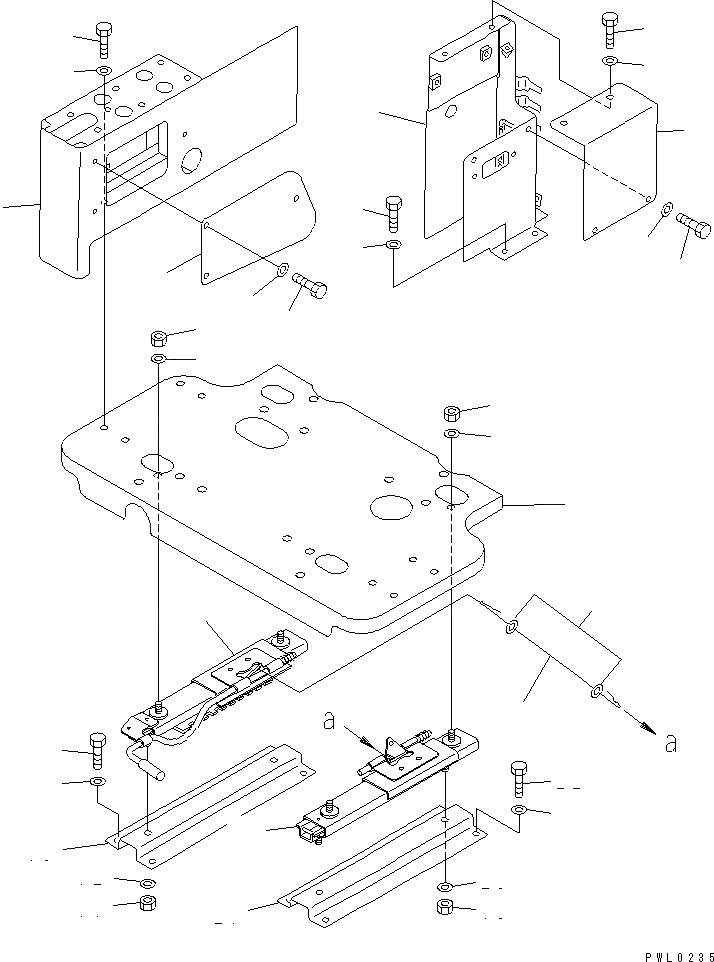 a

a

PWL0235