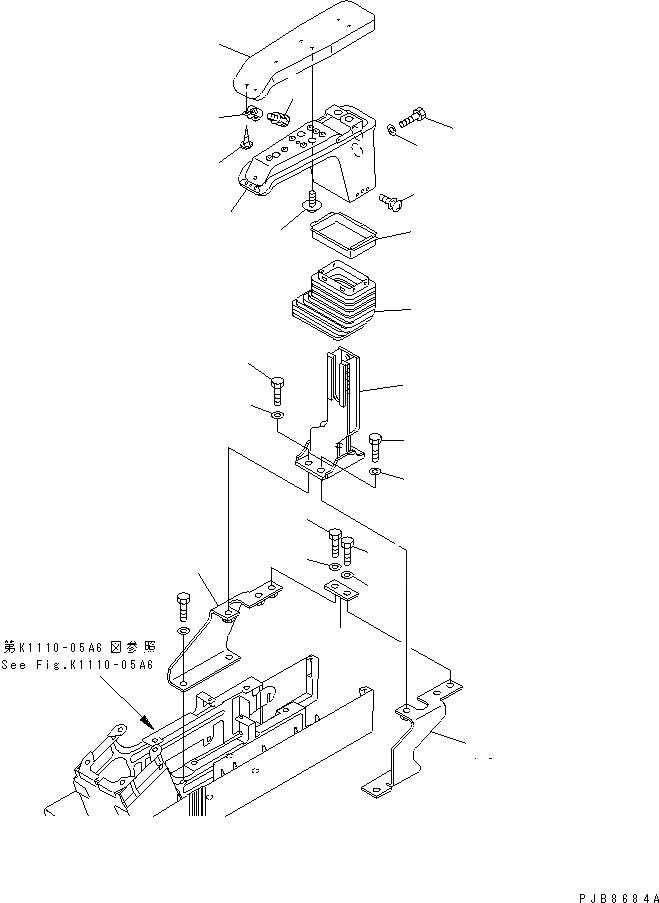 第K1110-05A6図参照
See Fig.K1110-05A6

PJB8684A